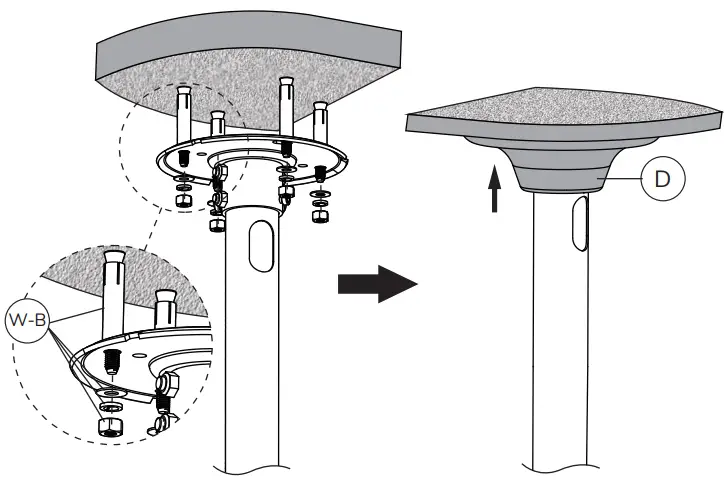 W-B

D