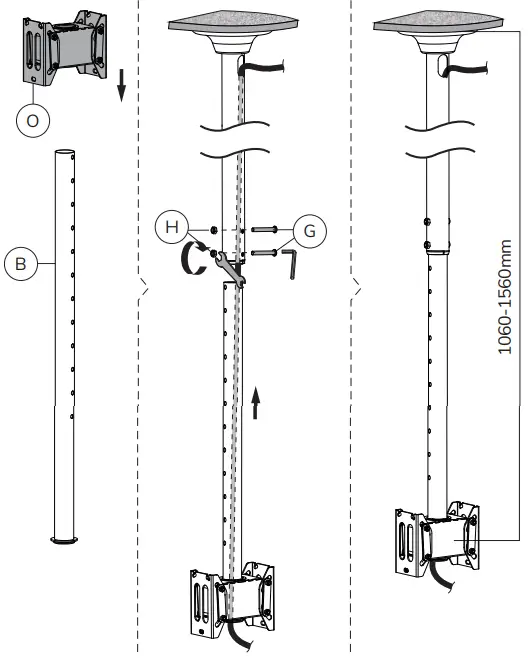 O
B
H
G
1060-1560mm