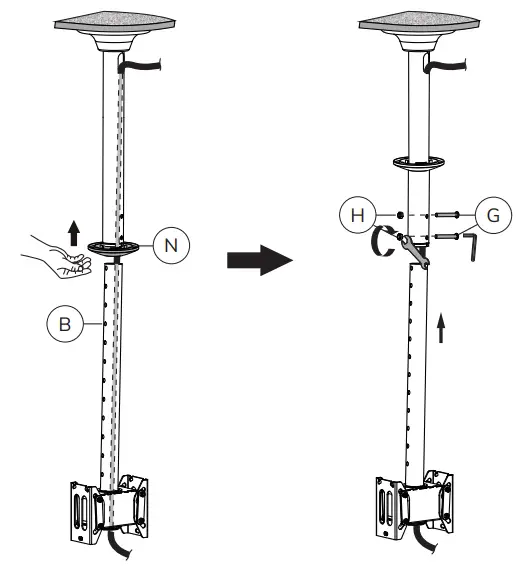 N

B

H

G