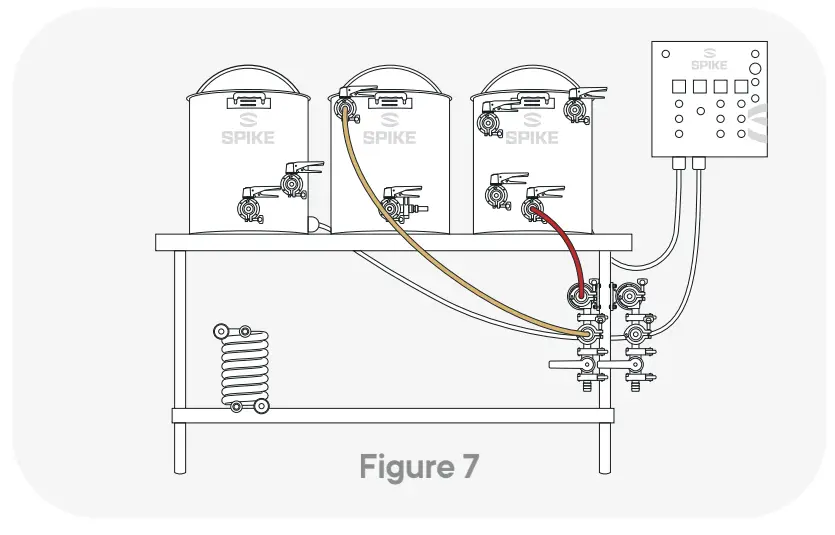 SPIKE

SPIKE

SPIKE

SPIKE

Figure 7