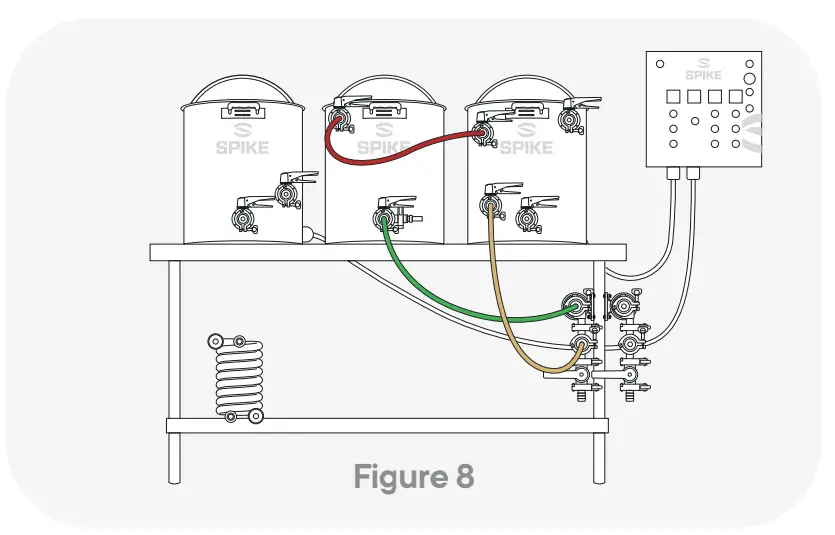 SPIKE

SPIKE

SPIKE

SPIKE

Figure 8