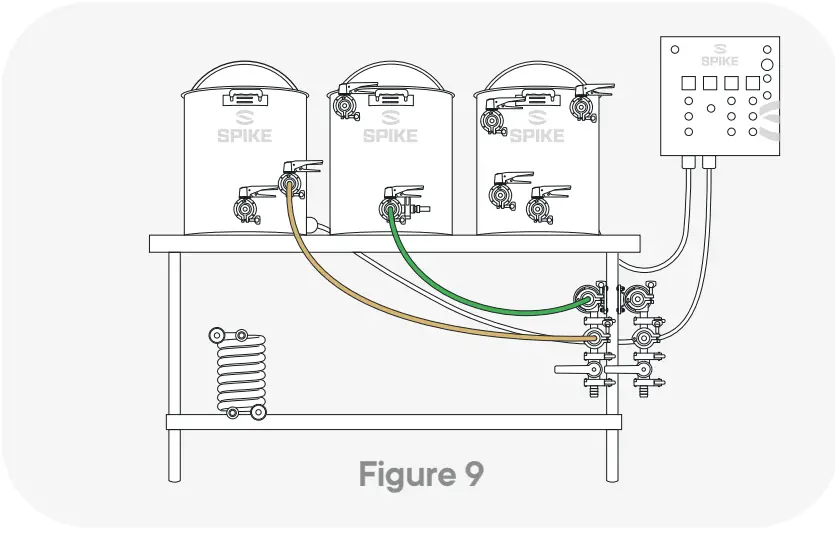 SPIKE

SPIKE

SPIKE

SPIKE

Figure 9