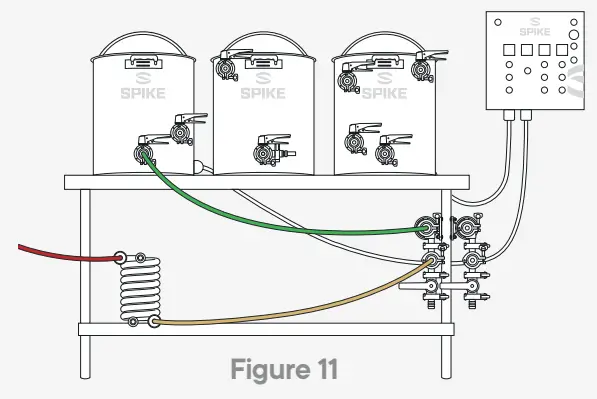 SPIKE

SPIKE

SPIKE

SPIKE

Figure 11