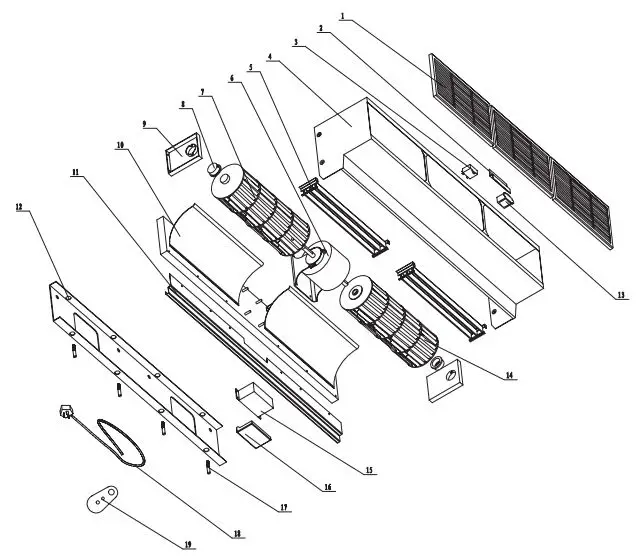 1
2
3
4
5
6
7
8
9
10
11
12
13
14
15
16
17
18
19