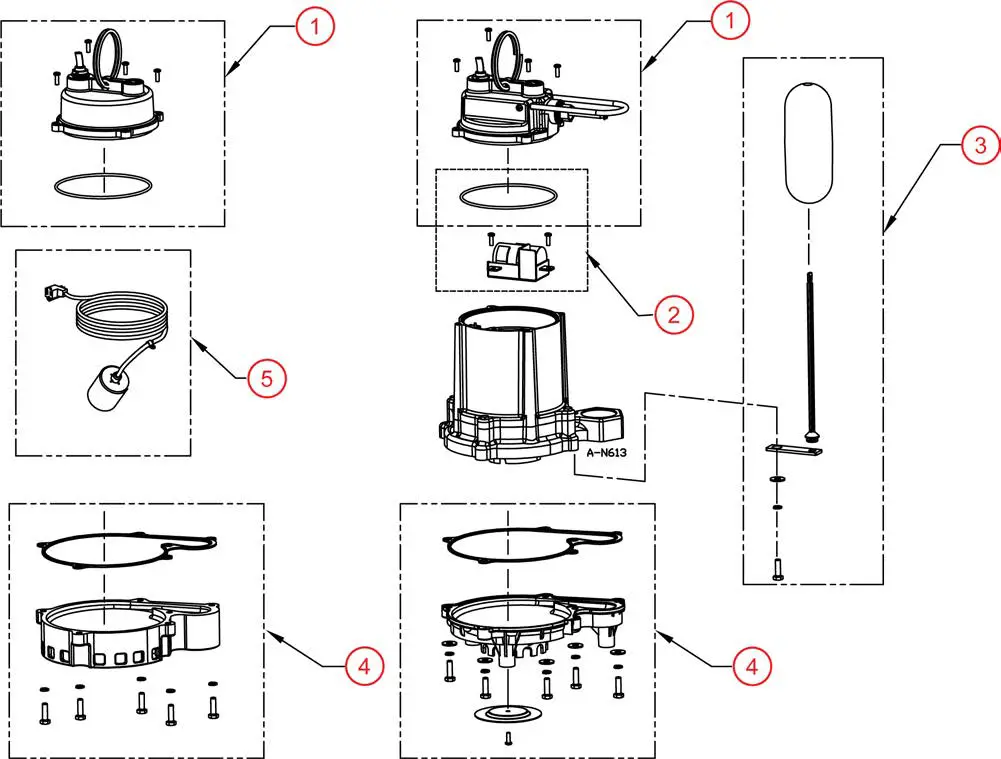 1
1
3
2
5
A-N613
4
4