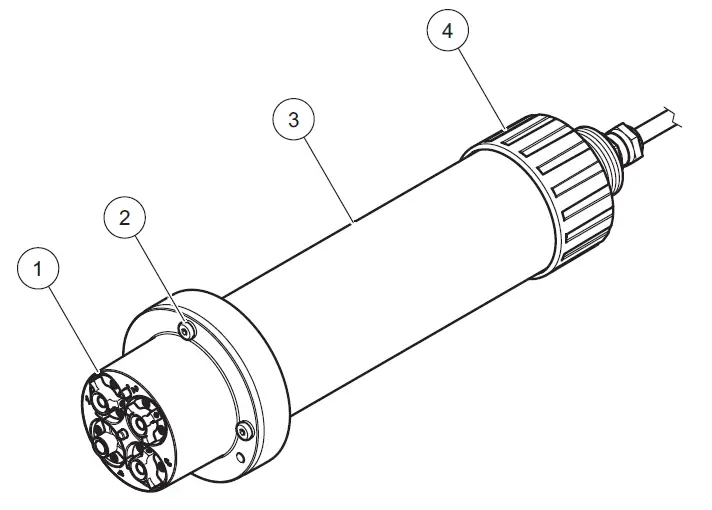 4
3
2
1