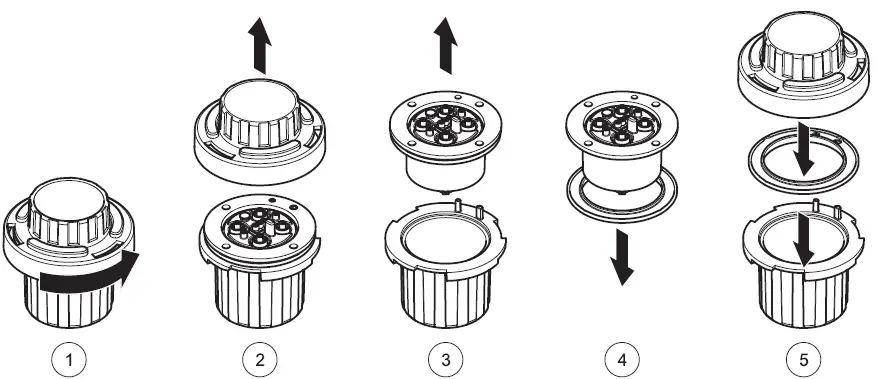 1
2
3
4
5