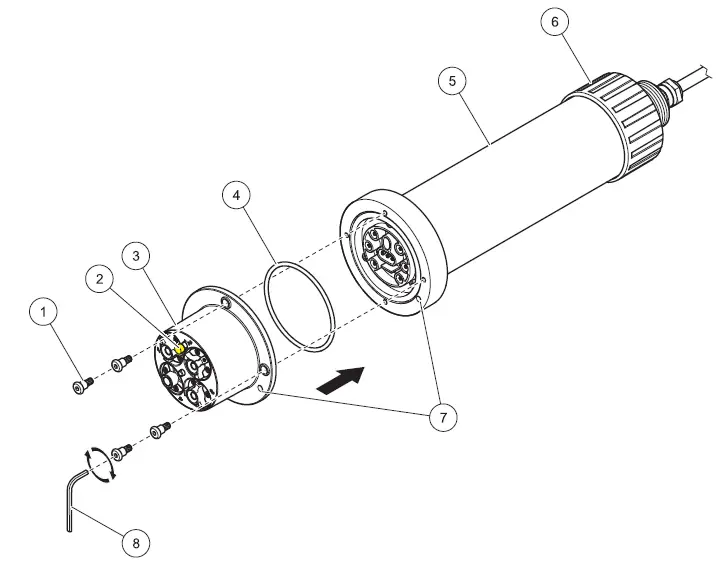 6
5
4
3
2
1
7
8