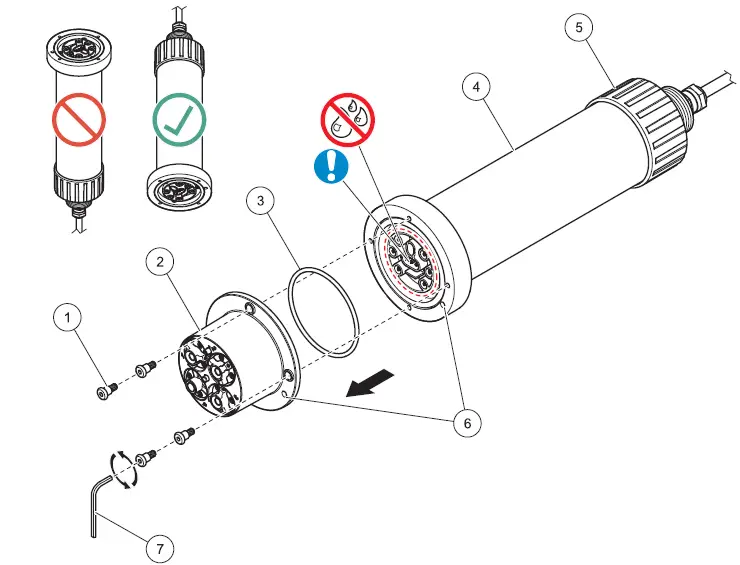 5
4
3
2
1
6
7