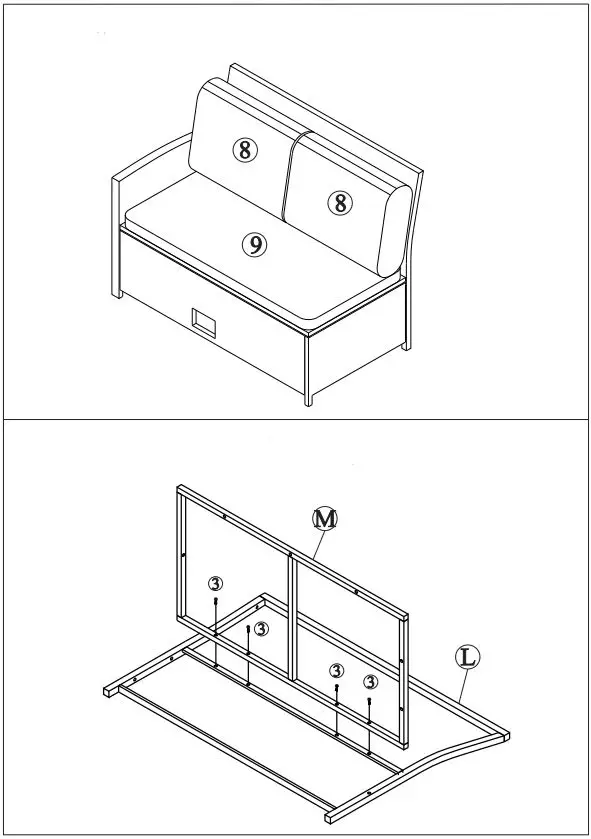 ⑧
⑧
⑨

Ⓜ
③
③
③
③
Ⓛ