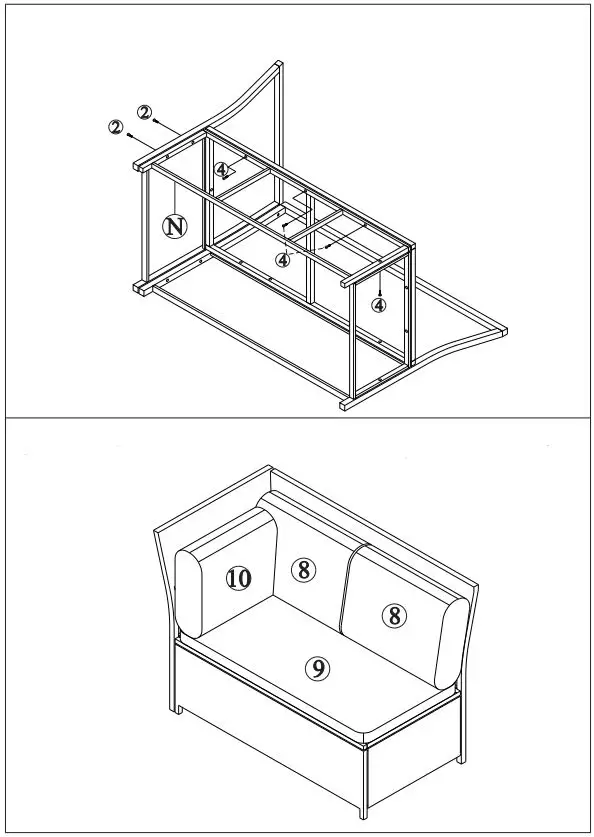 ②
②
④
N
④
④

10
8
8
9