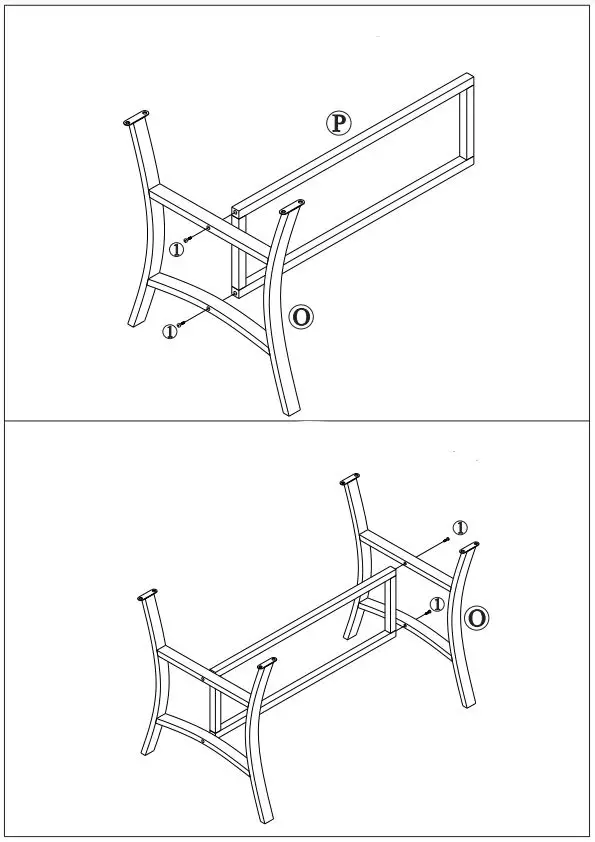 P
①
①
O
①
①
O