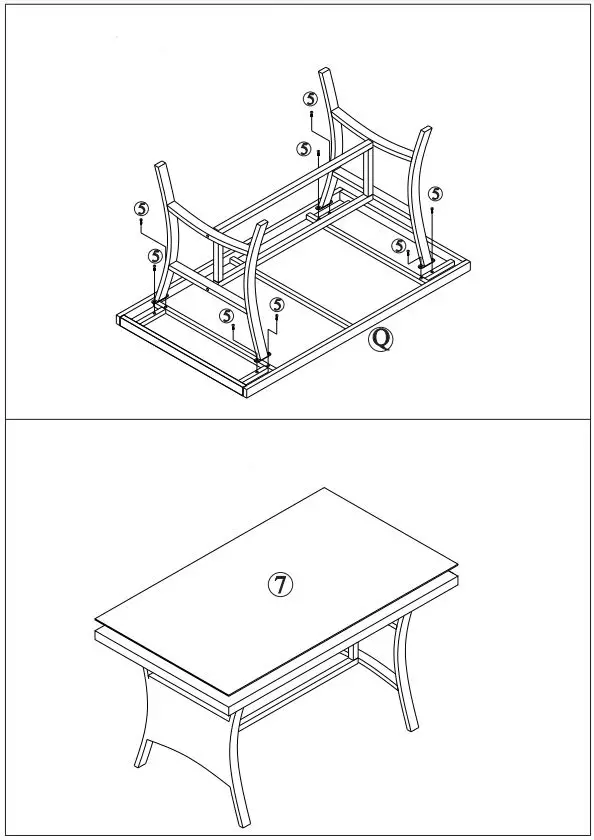 ⑤
⑤
⑤
⑤
⑤
⑤
⑤
⑤
Q

⑦