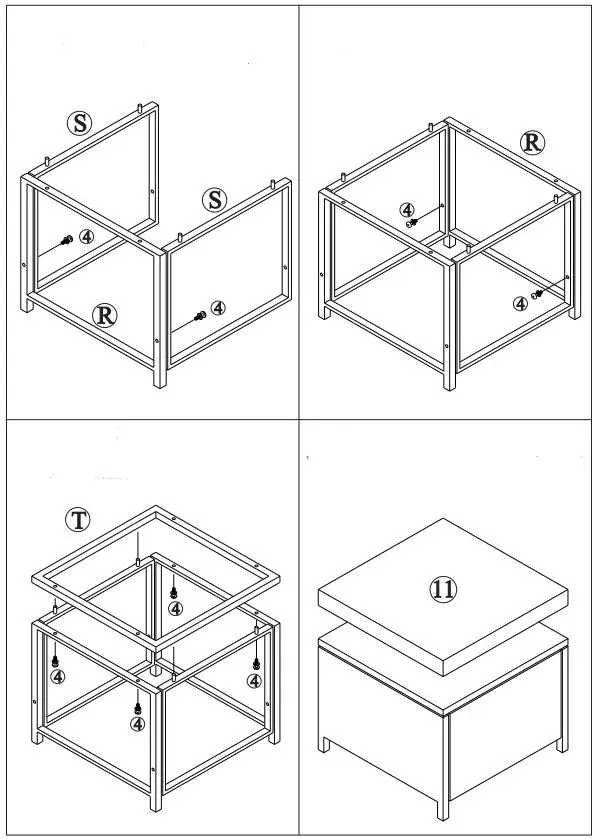 S
S
4
R
4

R
4
4

T
4
4
4
4

11