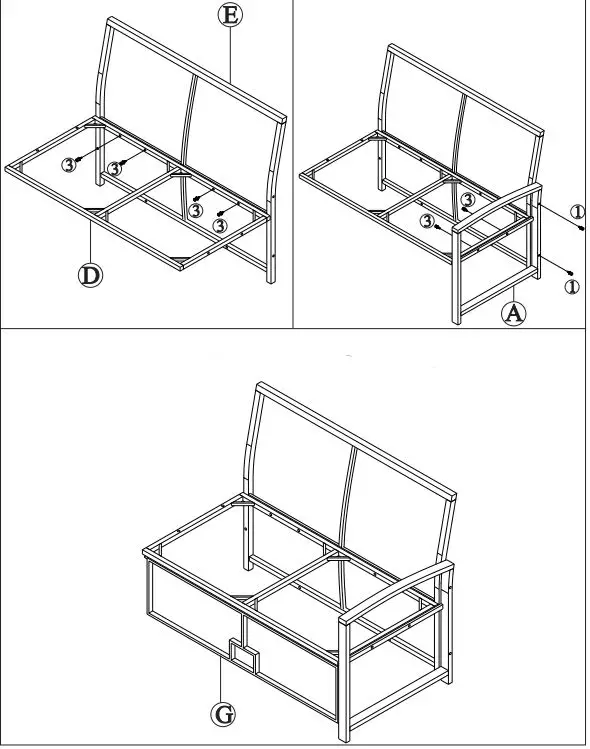 E
3
3
3
3
D

3
3
1
1
A

G