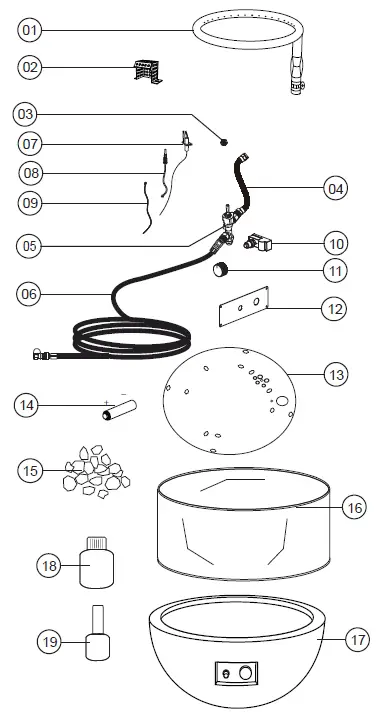 01
02
03
07
08
09
04
05
10
11
06
12
13
14
+ −
15
16
18
19
17