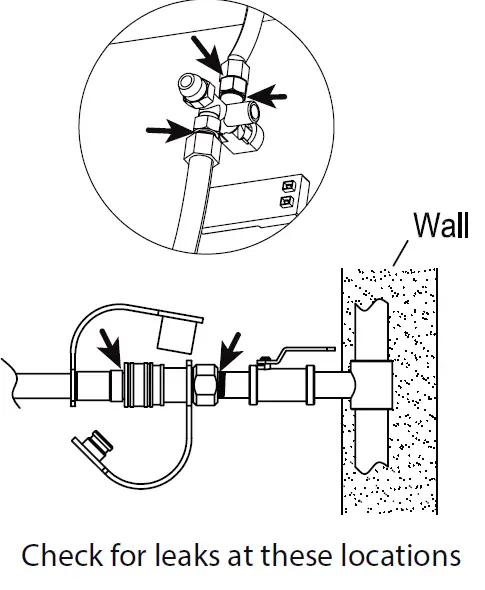 Wall

Check for leaks at these locations