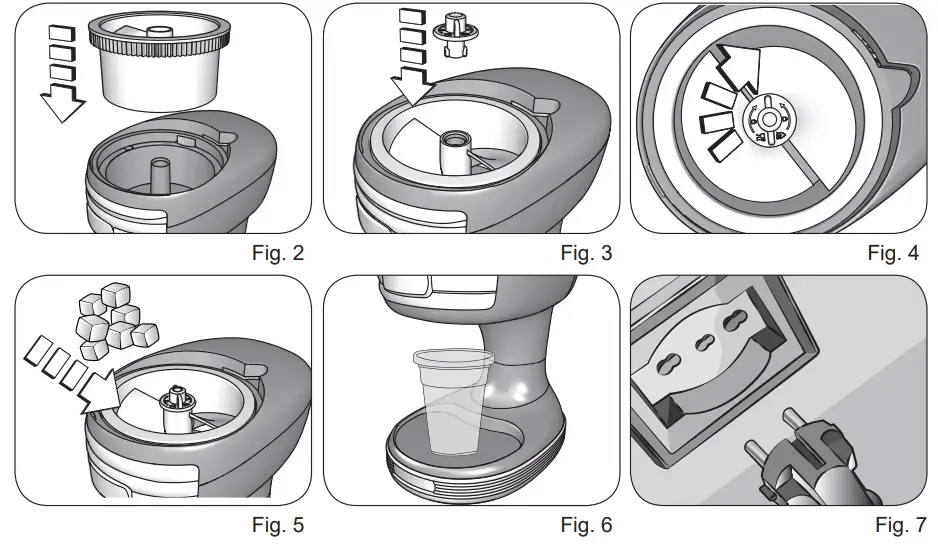 Fig. 2

Fig. 3

Fig. 4

Fig. 5

Fig. 6

Fig. 7