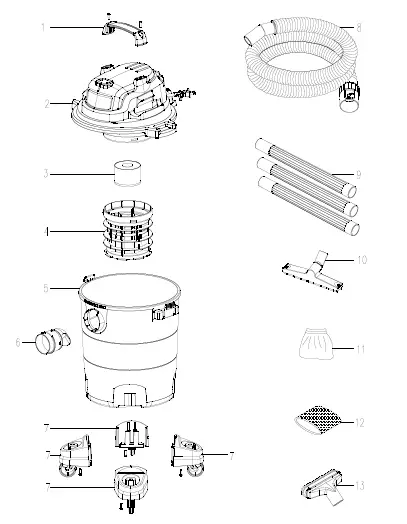 1
2
3
4
5
6
7
7
7
7
8
9
10
11
12
13