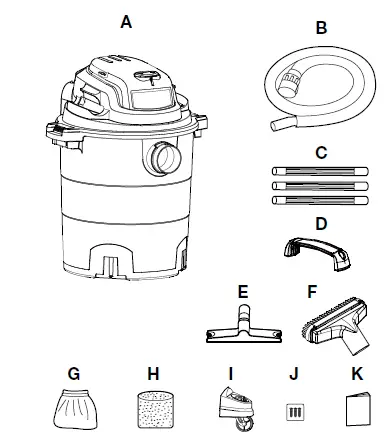 A
B
C
D
E
F
G
H
I
J
K