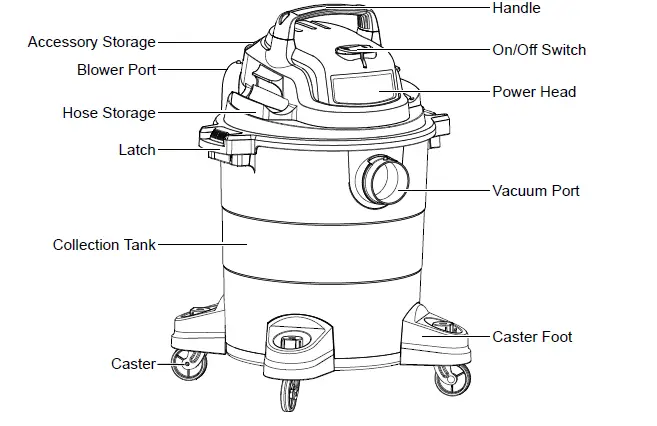 Handle
Accessory Storage
On/Off Switch
Blower Port
Power Head
Hose Storage
Latch
Vacuum Port
Collection Tank
Caster Foot
Caster