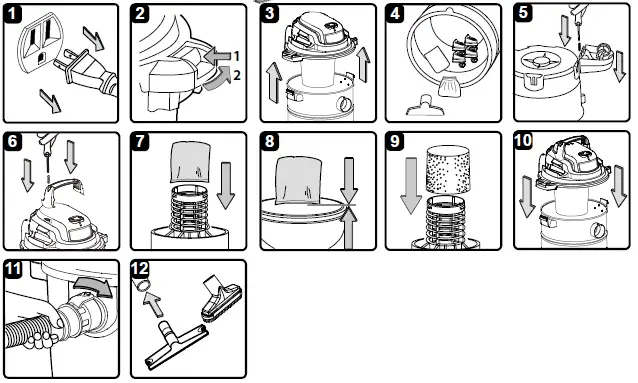 1

2
1
2

3

4

5

6

7

8

9

10

11

12