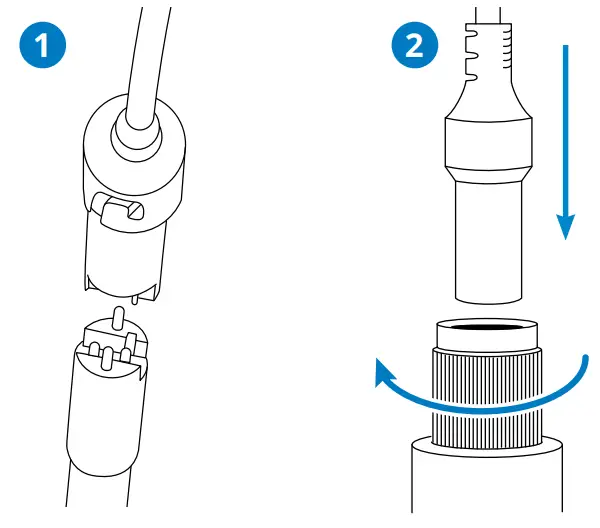 1

2