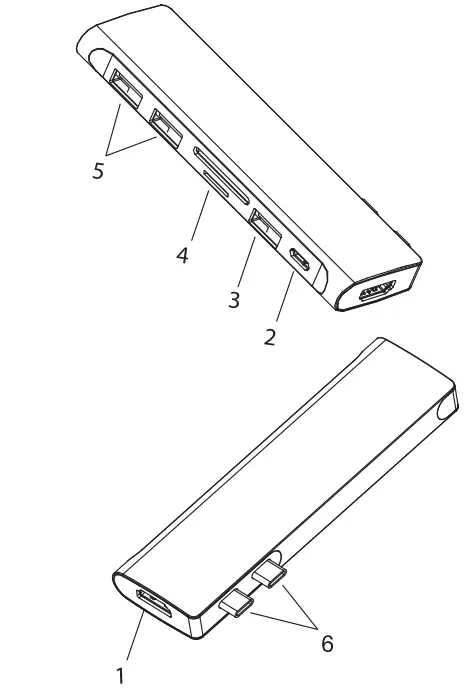 5
4
3
2
6
1