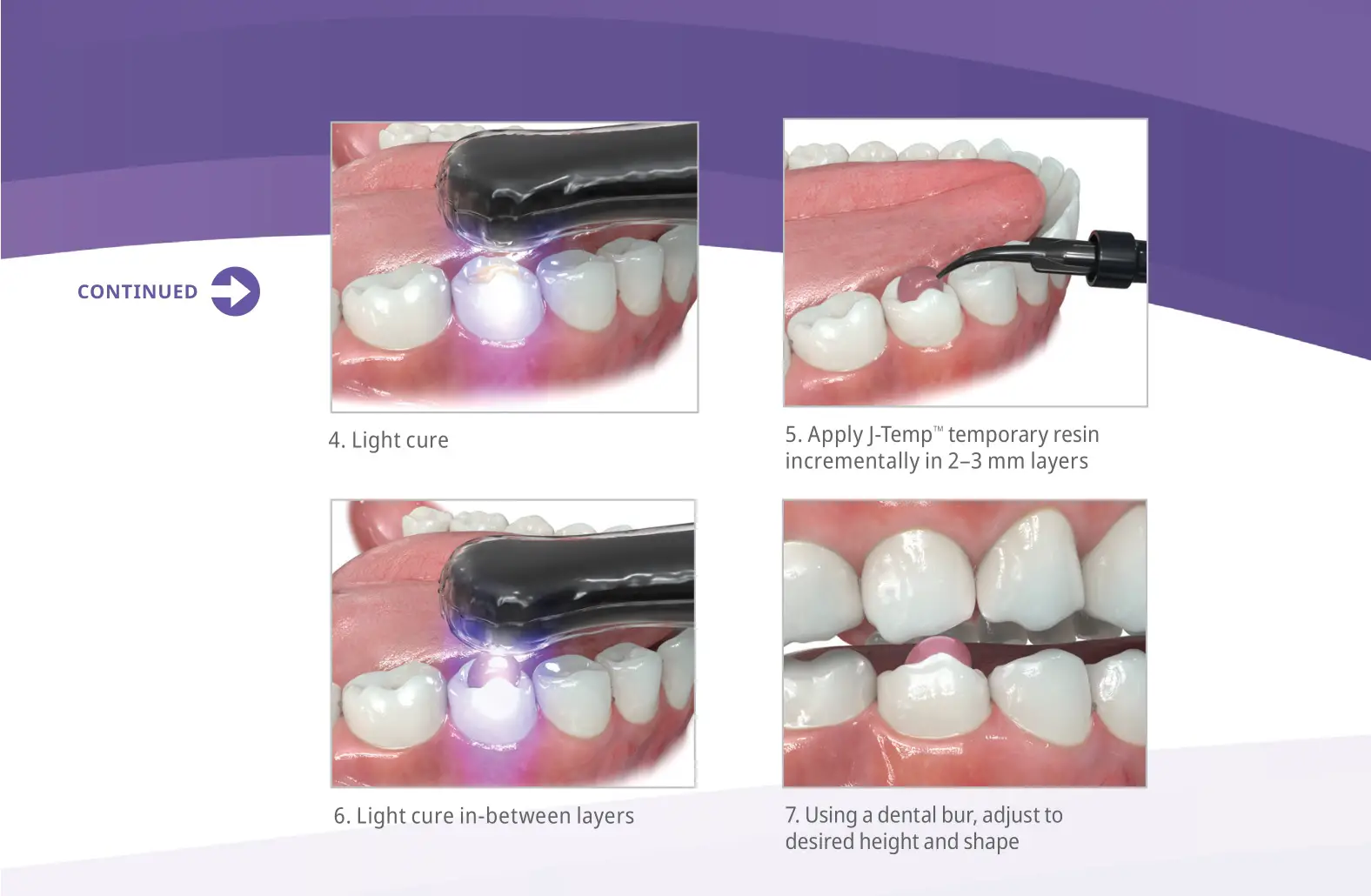 CONTINUED

4. Light cure

5. Apply J-Temp™ temporary resin incrementally in 2–3 mm layers

6. Light cure in-between layers

7. Using a dental bur, adjust to desired height and shape