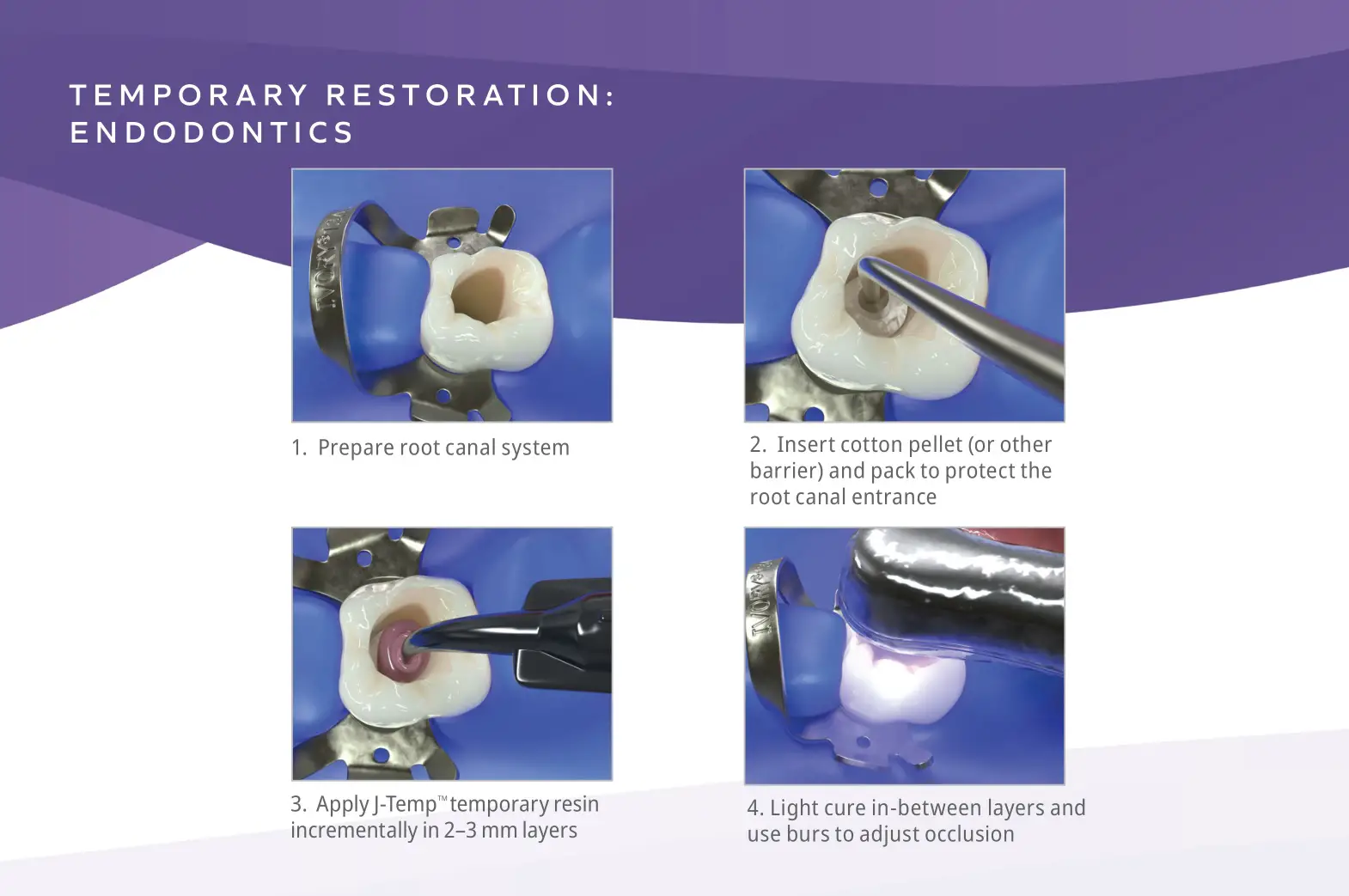 TEMPORARY RESTORATION: ENDODONTICS

IVORY

1. Prepare root canal system

2. Insert cotton pellet (or other barrier) and pack to protect the root canal entrance

3. Apply J-Temp™ temporary resin incrementally in 2–3 mm layers

IVORY

4. Light cure in-between layers and use burs to adjust occlusion