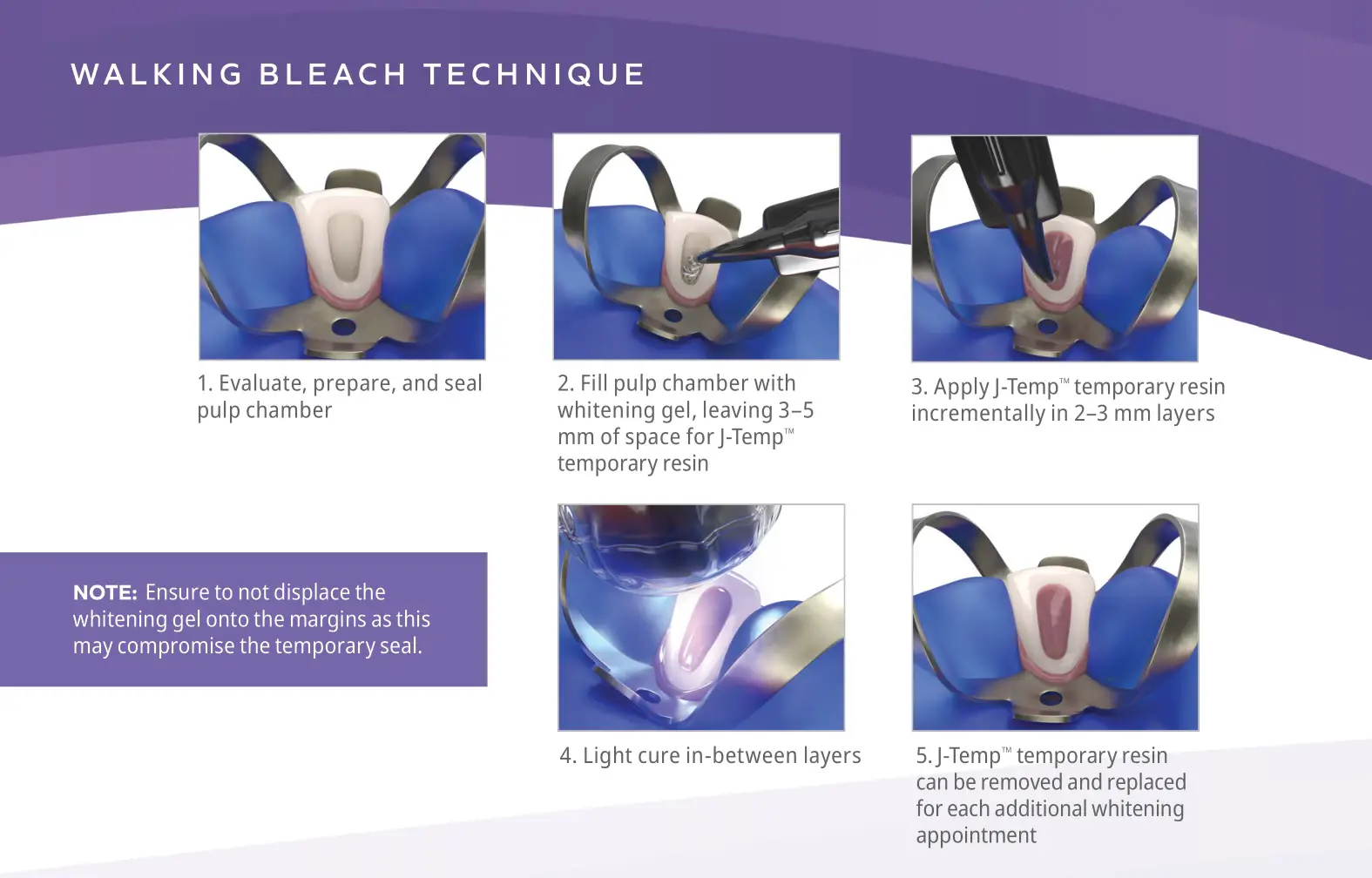 WALKING BLEACH TECHNIQUE

1. Evaluate, prepare, and seal pulp chamber

2. Fill pulp chamber with whitening gel, leaving 3–5 mm of space for J-Temp™ temporary resin

3. Apply J-Temp™ temporary resin incrementally in 2–3 mm layers

NOTE: Ensure to not displace the whitening gel onto the margins as this may compromise the temporary seal.

4. Light cure in-between layers

5. J-Temp™ temporary resin can be removed and replaced for each additional whitening appointment