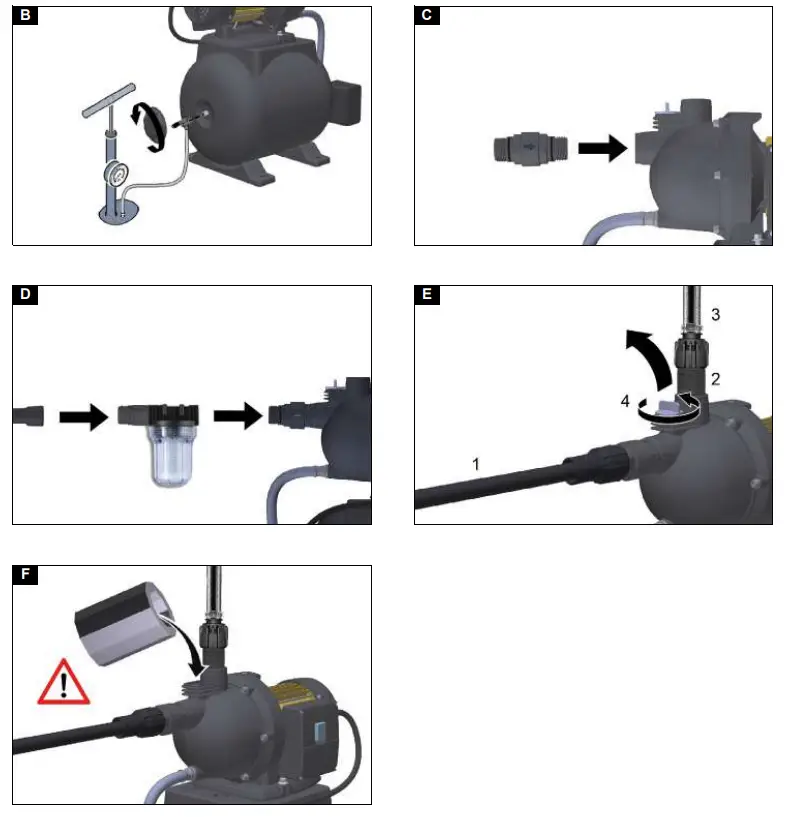 B

C

D

E

3

2

4

1

F