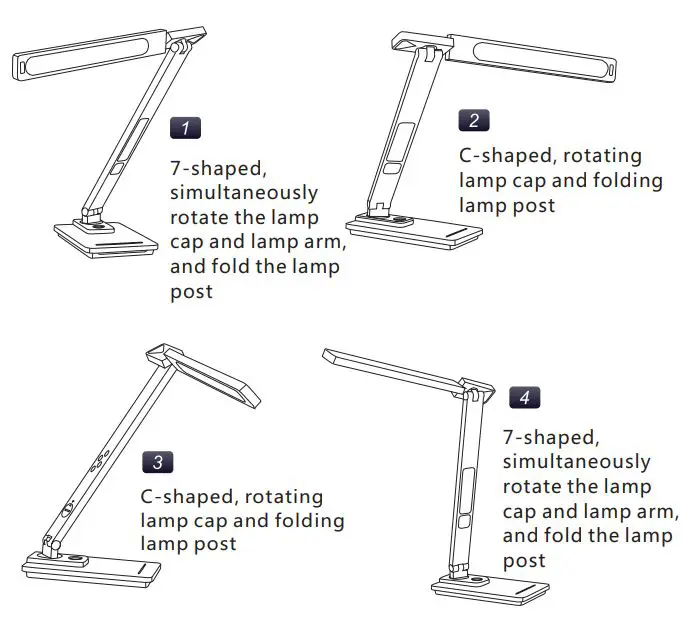 1

7-shaped, simultaneously rotate the lamp cap and lamp arm, and fold the lamp post

2

C-shaped, rotating lamp cap and folding lamp post

3

C-shaped, rotating lamp cap and folding lamp post

4

7-shaped, simultaneously rotate the lamp cap and lamp arm, and fold the lamp post