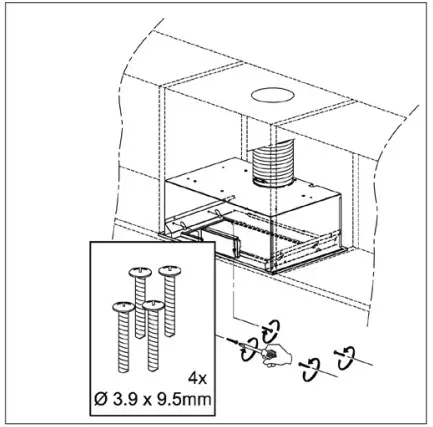 4x
Ø 3.9 x 9.5mm