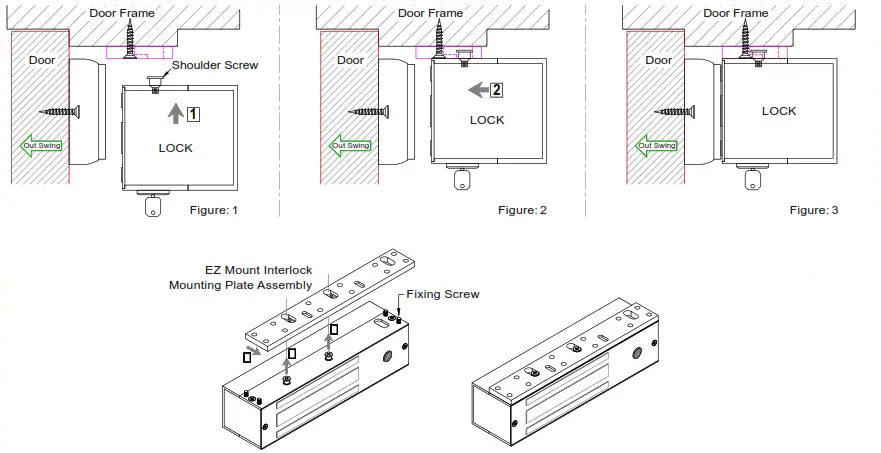 Door Frame

Door

Shoulder Screw

1

LOCK

Out Swing

Figure: 1

Door Frame

Door

2

LOCK

Out Swing

Figure: 2

Door Frame

Door

LOCK

Out Swing

Figure: 3

EZ Mount Interlock Mounting Plate Assembly

Fixing Screw