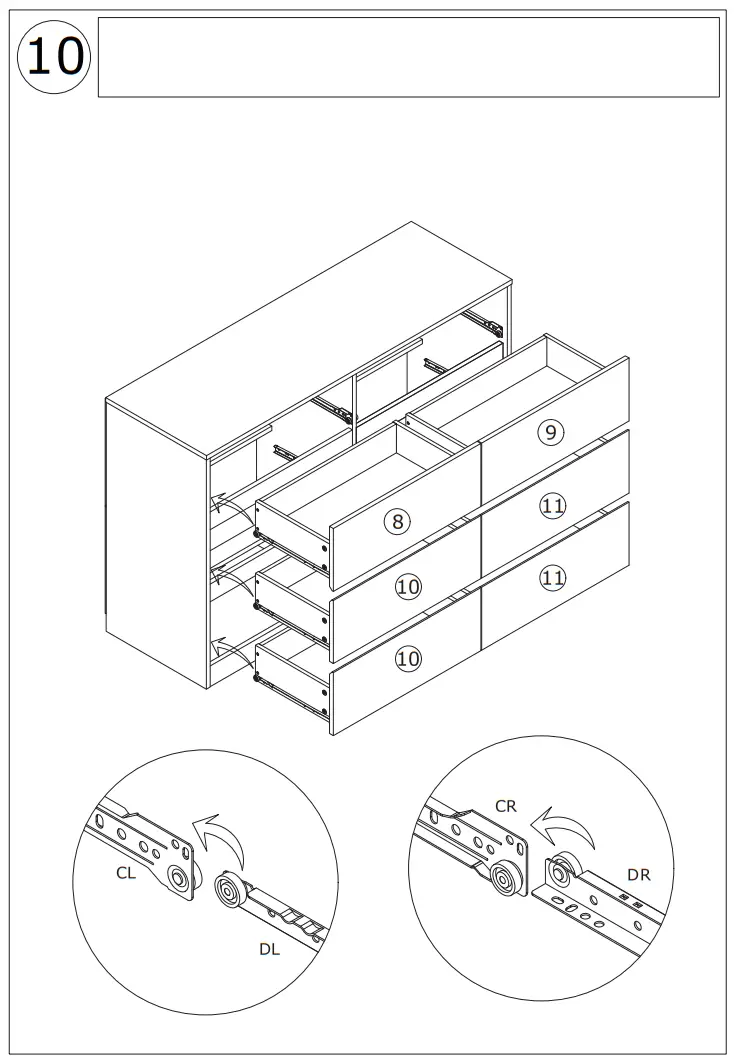 10

9

8

11

10

11

10

CL

DL

CR

DR