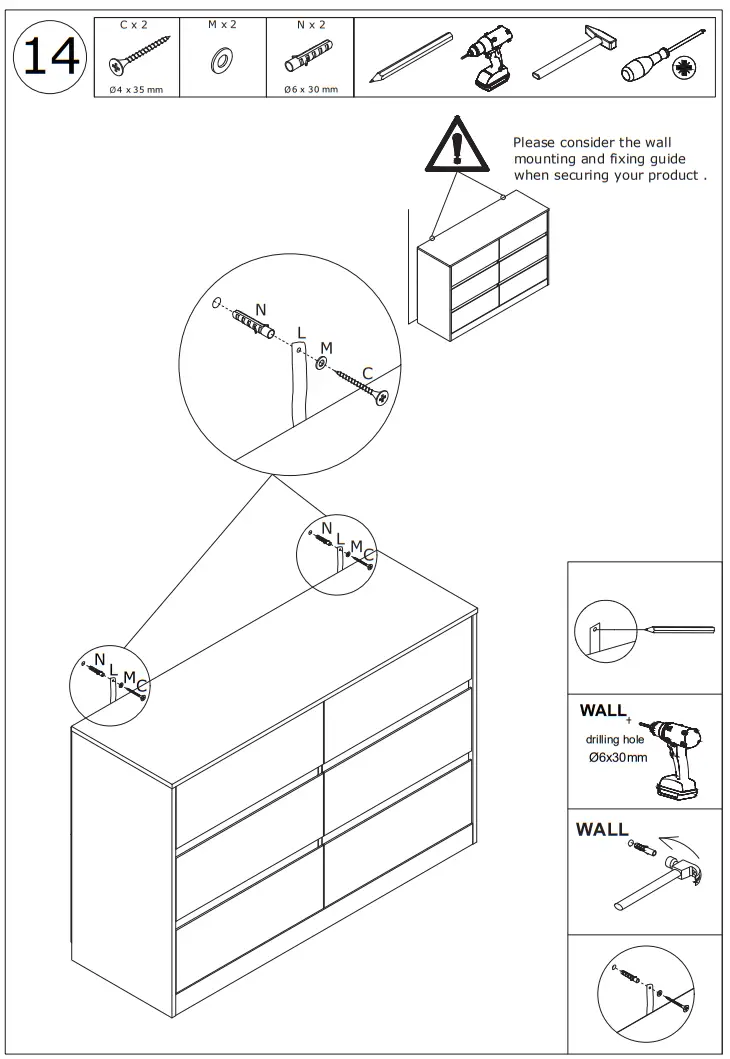 14

C x 2
Ø4 x 35 mm

M x 2

N x 2
Ø6 x 30 mm

Please consider the wall mounting and fixing guide when securing your product .

N
L
M
C

N
L
M
C

N
L
M
C

WALL

drilling hole
Ø6x30mm

WALL