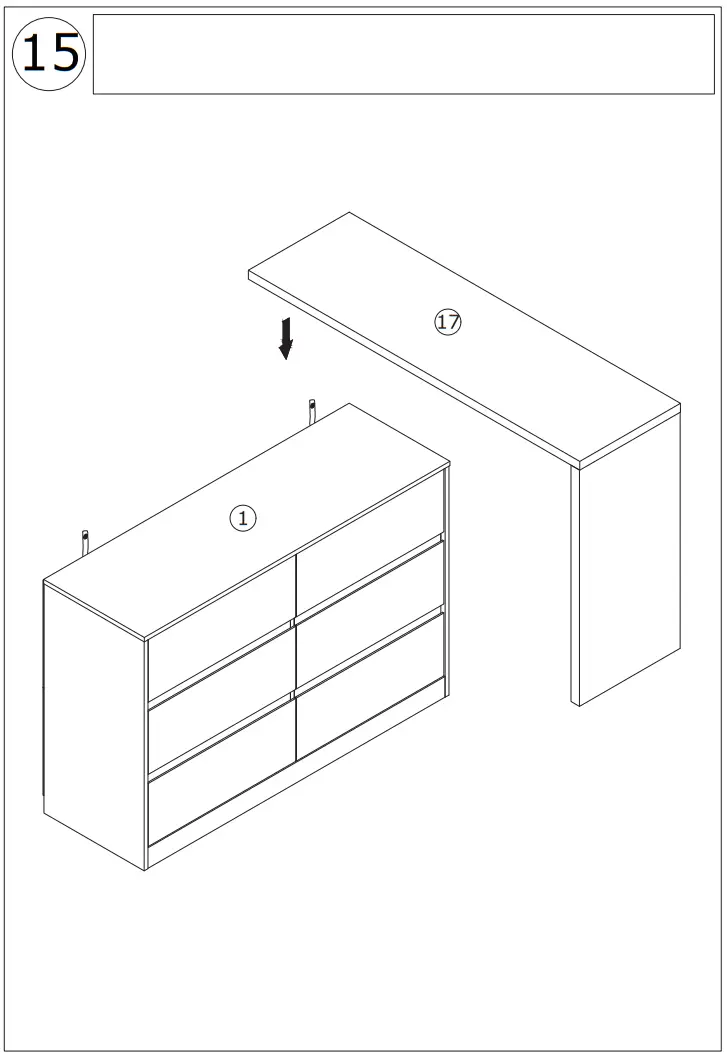 15

17

1