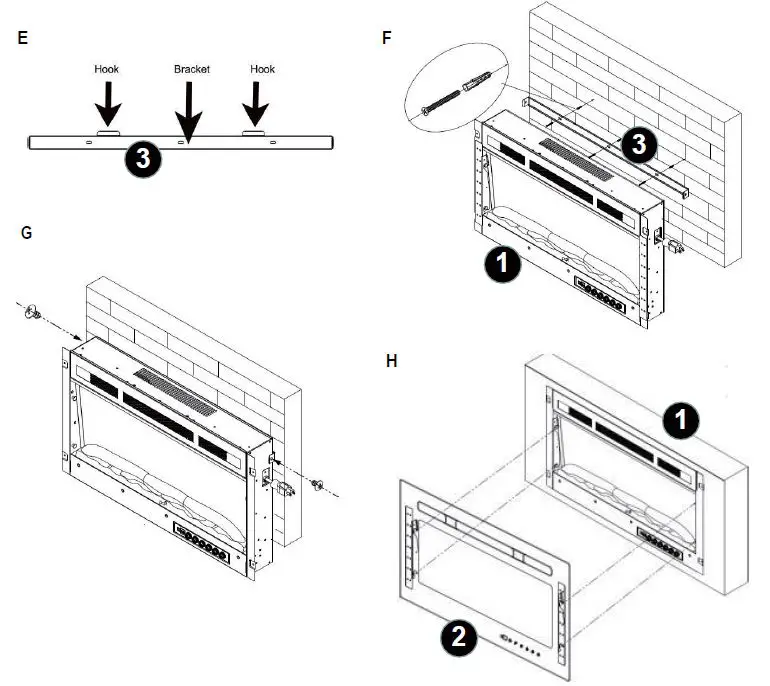 E

Hook Bracket Hook

3

F

3

1

G

H

1

2