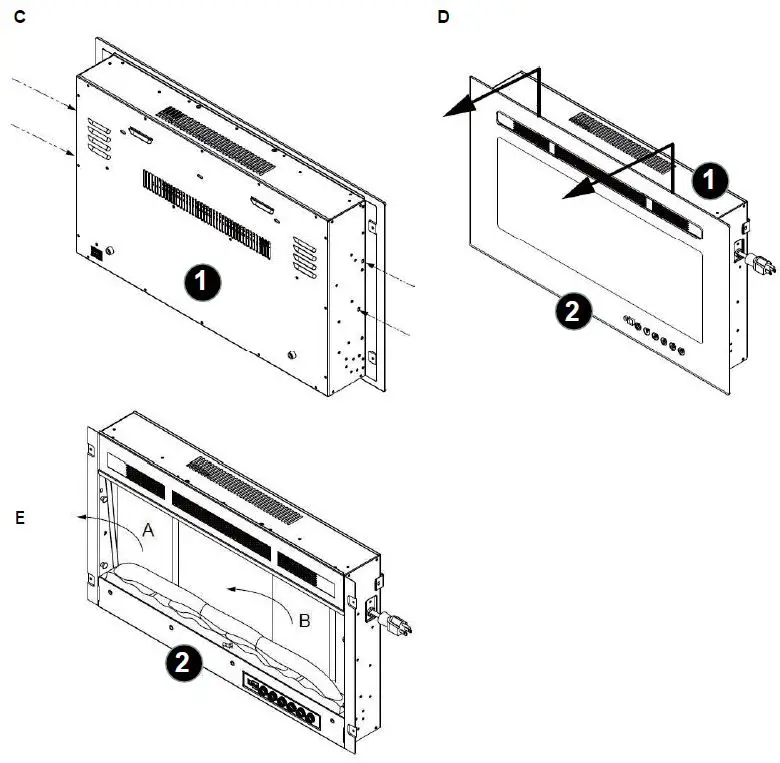 C

1

D

1

2

E

A

B

2