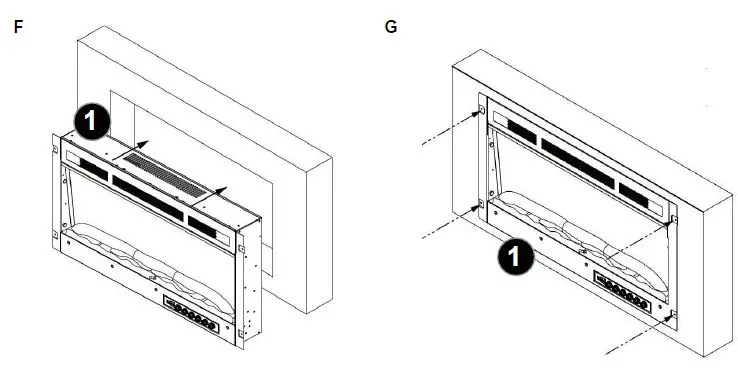 F

1

G

1