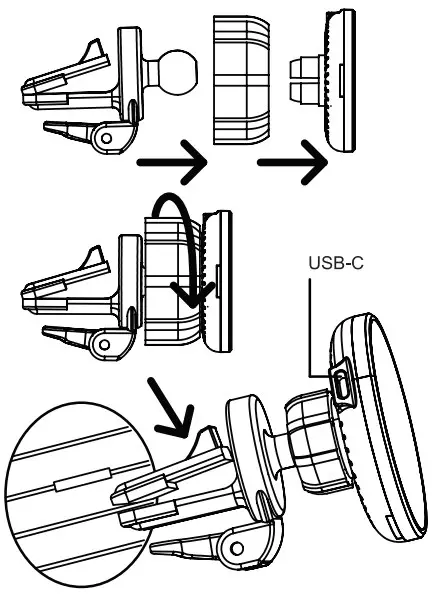 USB-C