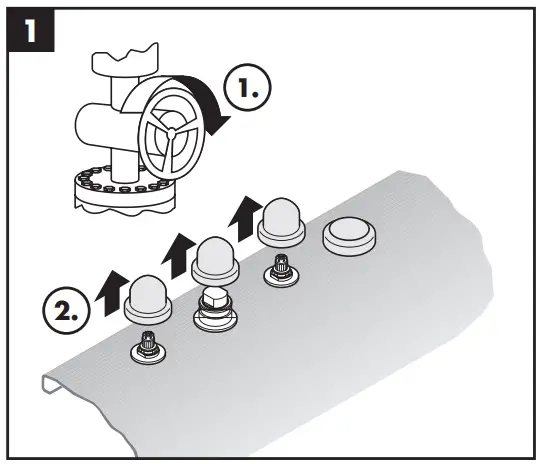 1

1.

2.