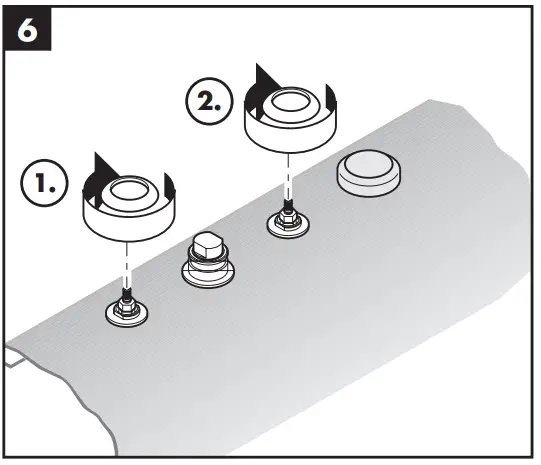 6

2.

1.