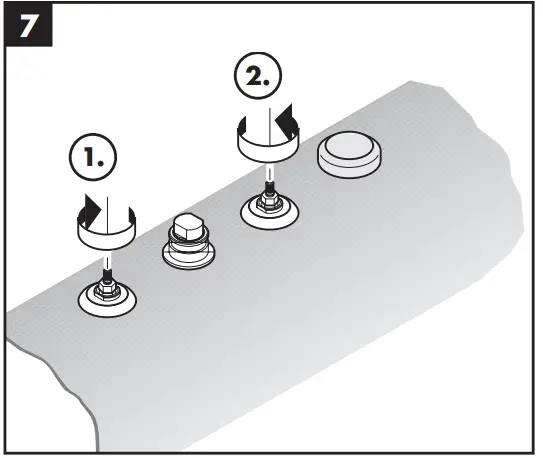 7

2.

1.