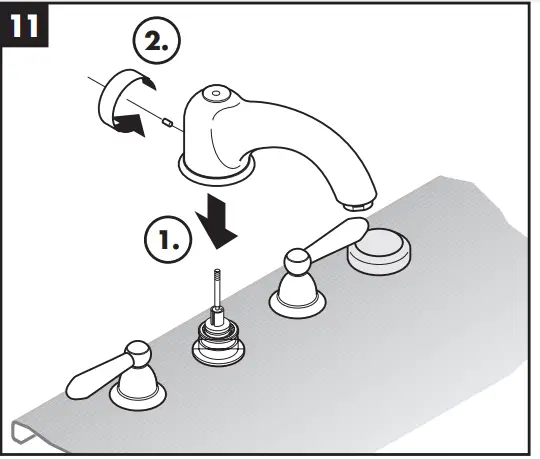 11

2.

1.