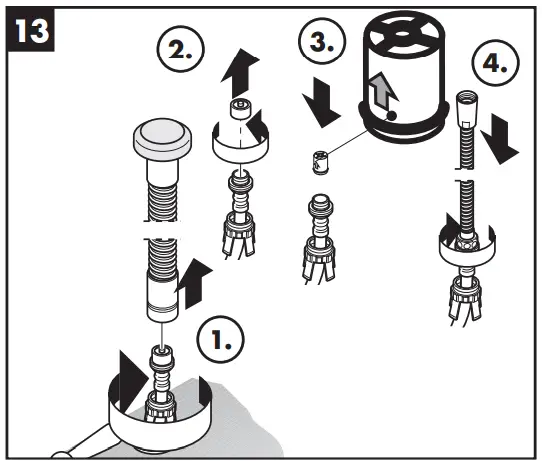 13

2.

3.

4.

1.