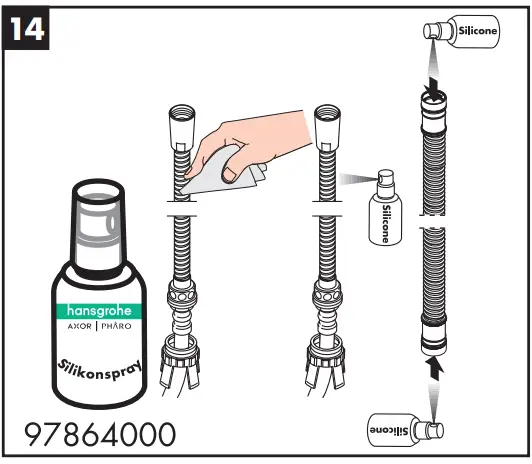 14

Silicone

Silicone

hansgrohe
AXOR | PHÅRO
Silikonspray

97864000

Silicone