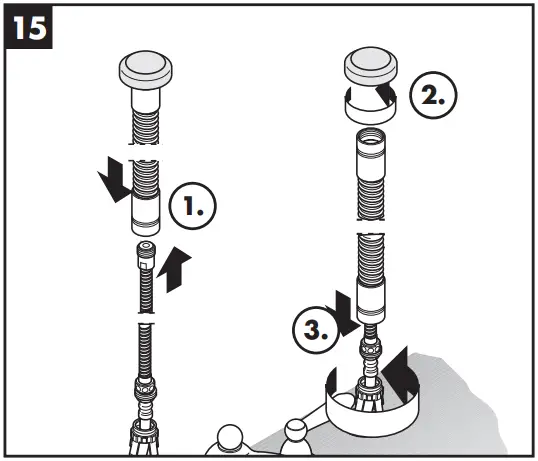 15

1.

2.

3.