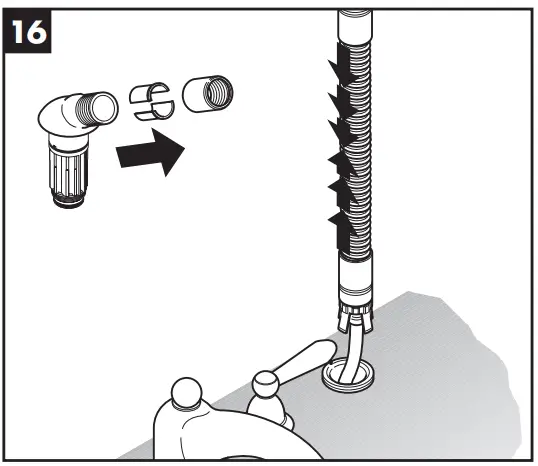 16